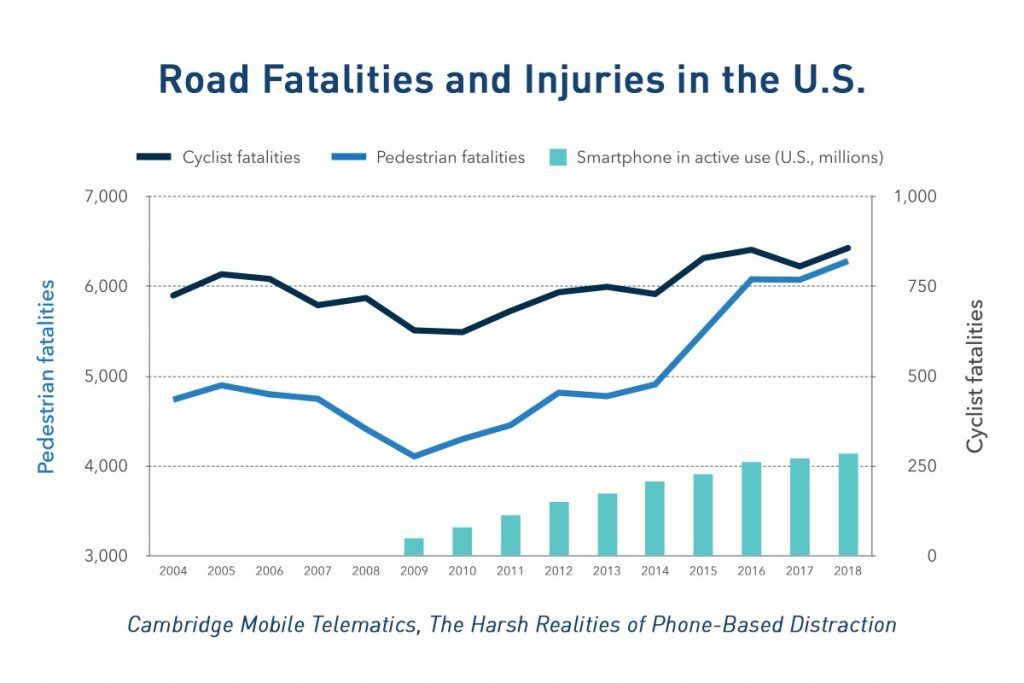 Road Fatalities and Injuries in the U.S.

Cyclist fatalities
Pedestrian fatalities
Smartphone in active use (U.S., millions)

Pedestrian fatalities

7,000
6,000
5,000
4,000
3,000

Cyclist fatalities

1,000
750
500
250
0

2004 2005 2006 2007 2008 2009 2010 2011 2012 2013 2014 2015 2016 2017 2018

Cambridge Mobile Telematics, The Harsh Realities of Phone-Based Distraction