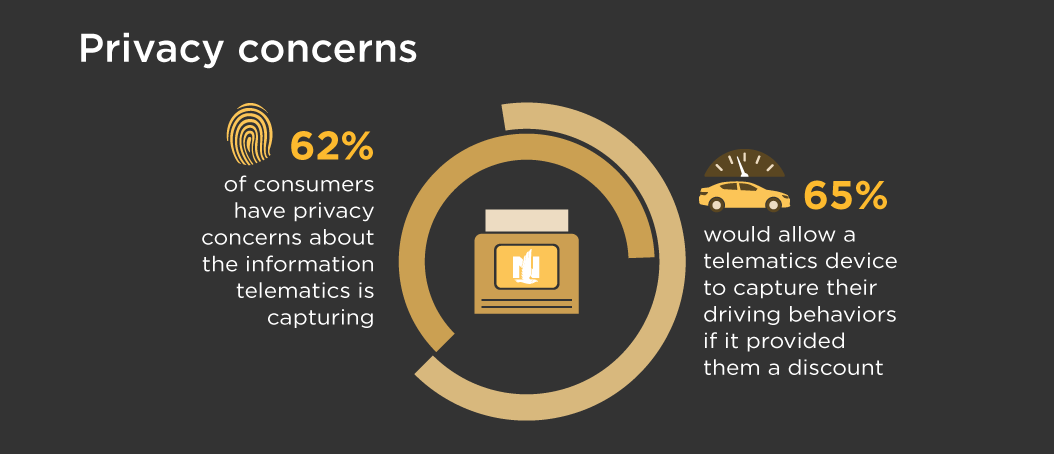 Privacy concerns

62%
of consumers have privacy concerns about the information telematics is capturing

65%
would allow a telematics device to capture their driving behaviors if it provided them a discount